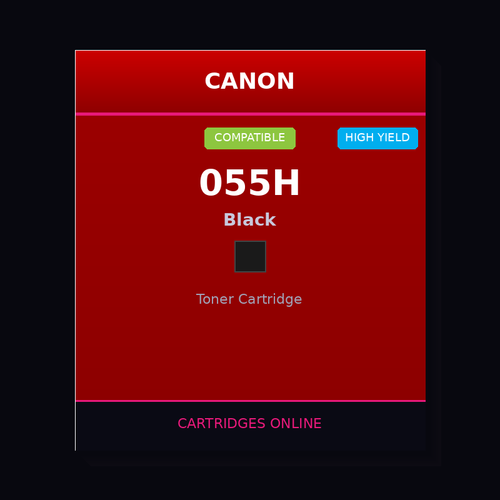 CANON

COMPATIBLE

HIGH YIELD

055H

Black

Toner Cartridge

CARTRIDGES ONLINE